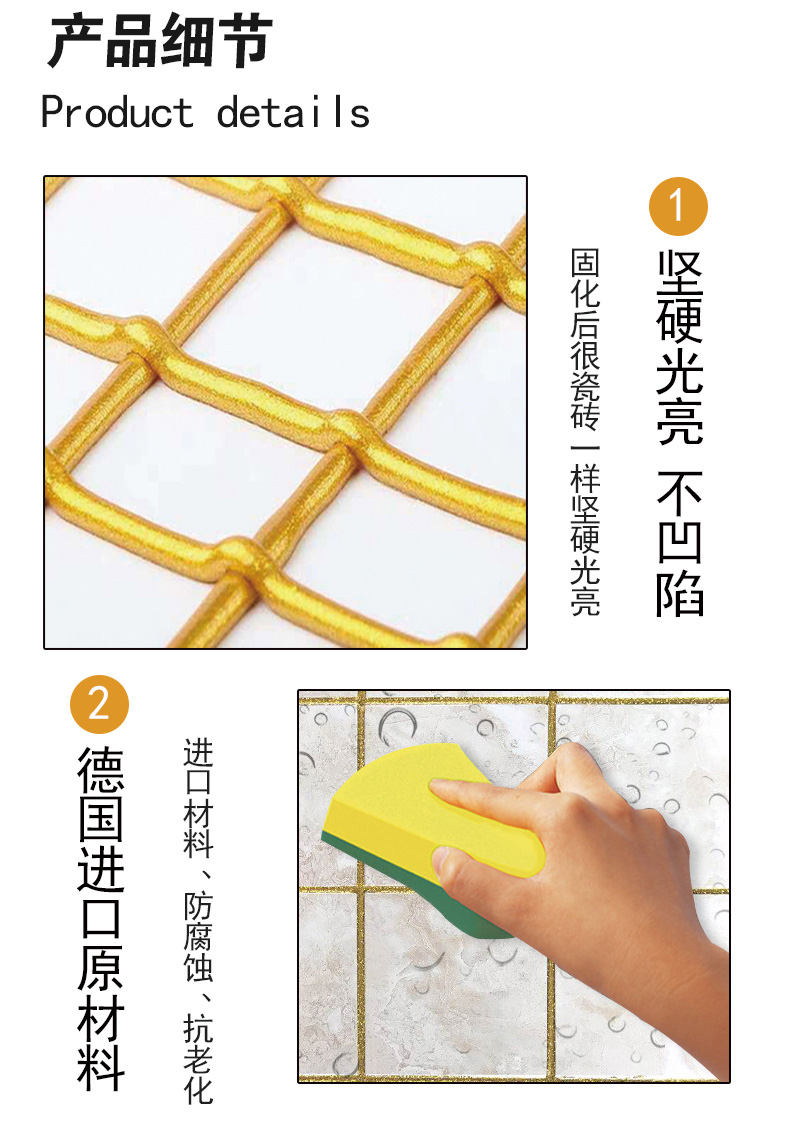 产品细节
Product details

1
坚硬光亮 不凹陷
固化后很瓷砖一样坚硬光亮

2
德国进口原材料
进口材料、防腐蚀、抗老化